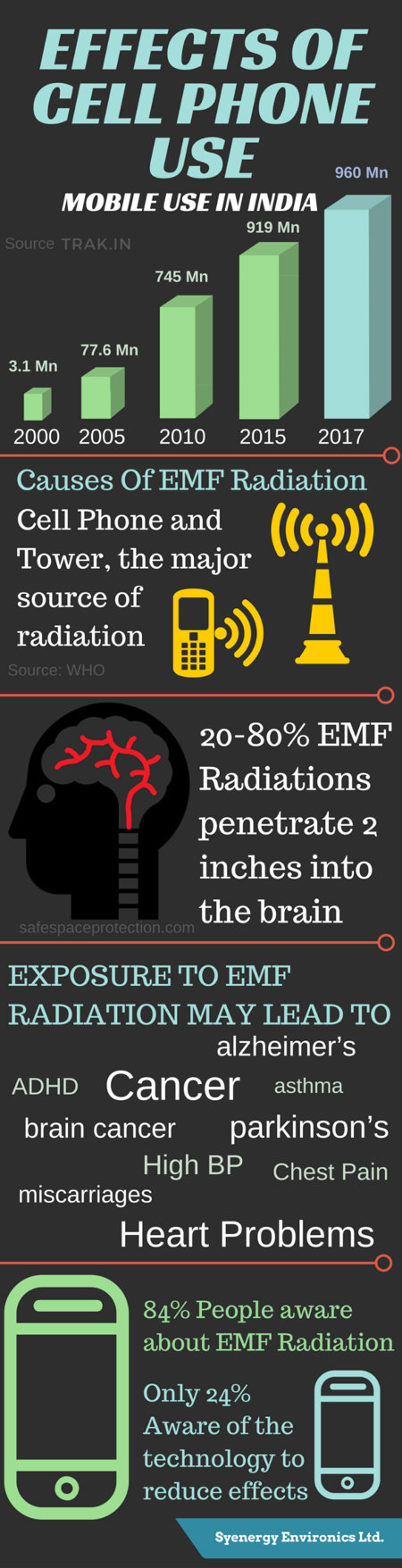 EFFECTS OF CELL PHONE USE

MOBILE USE IN INDIA

Source TRAK.IN

3.1 Mn
77.6 Mn
745 Mn
919 Mn
960 Mn

2000 2005 2010 2015 2017

Causes Of EMF Radiation

Cell Phone and Tower, the major source of radiation

Source: WHO

20-80% EMF Radiations penetrate 2 inches into the brain

safespaceprotection.com

EXPOSURE TO EMF RADIATION MAY LEAD TO

alzheimer's
ADHD Cancer asthma
brain cancer parkinson's
High BP Chest Pain
miscarriages
Heart Problems

84% People aware about EMF Radiation

Only 24% Aware of the technology to reduce effects

Syenergy Environics Ltd.