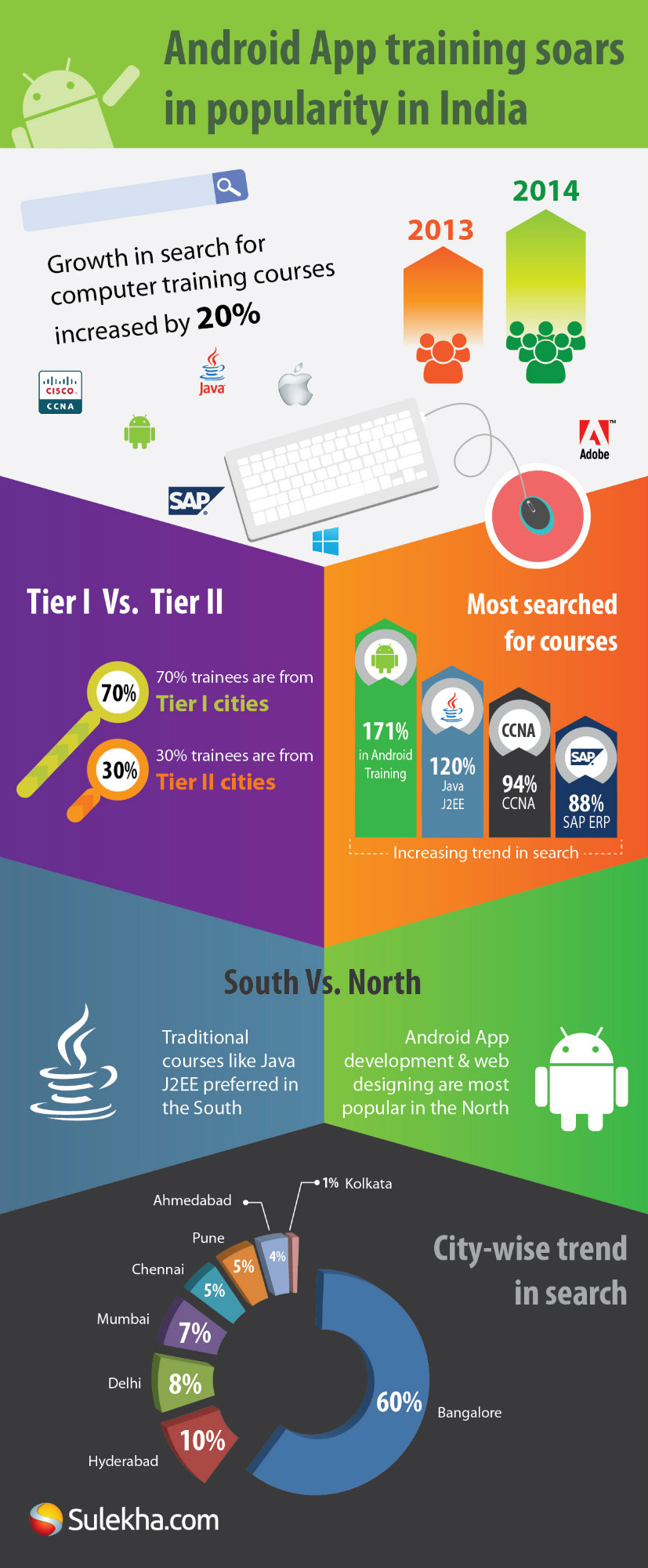 Android App training soars in popularity in India

Growth in search for computer training courses increased by 20%

2013

2014

CISCO CCNA

Java

Adobe

SAP

Tier I Vs. Tier II

70%

70% trainees are from Tier I cities

30%

30% trainees are from Tier II cities

Most searched for courses

171% in Android Training

120% Java J2EE

CCNA

94% CCNA

SAP

88% SAP ERP

Increasing trend in search

South Vs. North

Traditional courses like Java J2EE preferred in the South

Android App development & web designing are most popular in the North

City-wise trend in search

1% Kolkata

Ahmedabad

4%

Pune

5%

Chennai

5%

Mumbai

7%

Delhi

8%

Hyderabad

10%

60%

Bangalore

Sulekha.com